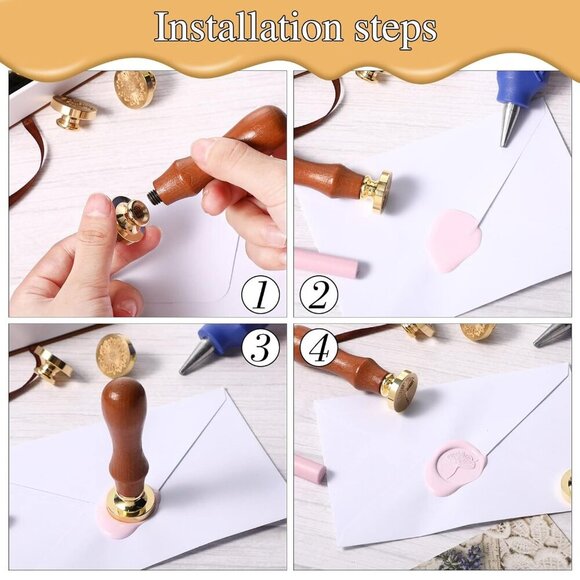 Installation steps

1

2

3

4